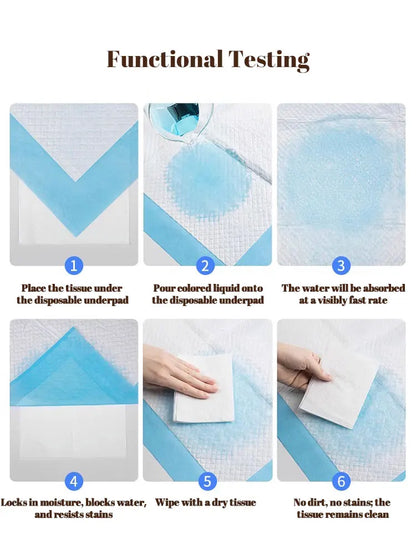 Functional Testing

1

Place the tissue under the disposable underpad

2

Pour colored liquid onto the disposable underpad

3

The water will be absorbed at a visibly fast rate

4

Locks in moisture, blocks water, and resists stains

5

Wipe with a dry tissue

6

No dirt, no stains; the tissue remains clean