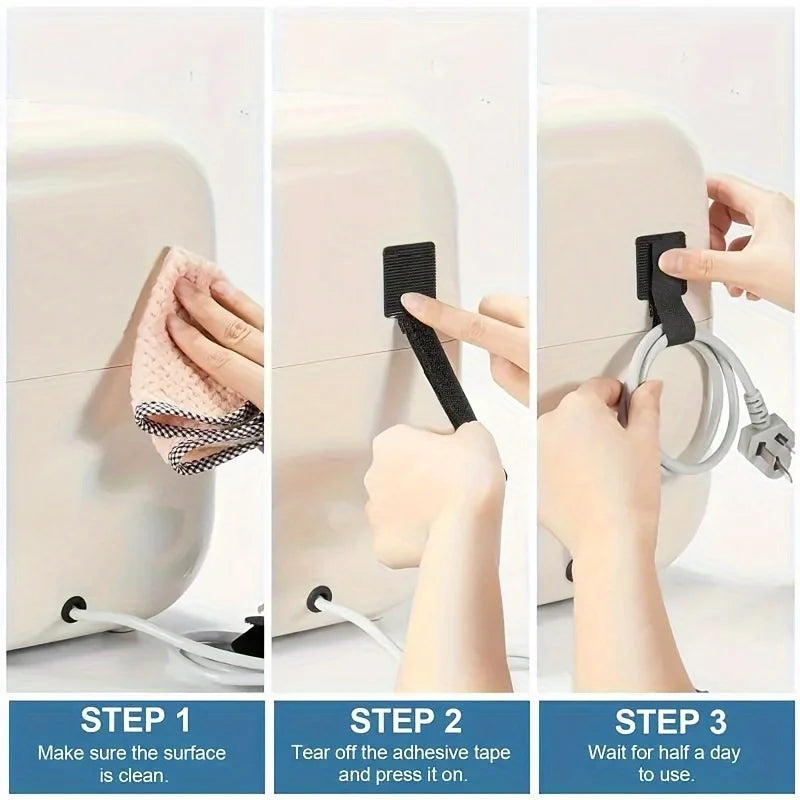 STEP 1
Make sure the surface is clean.

STEP 2
Tear off the adhesive tape and press it on.

STEP 3
Wait for half a day to use.