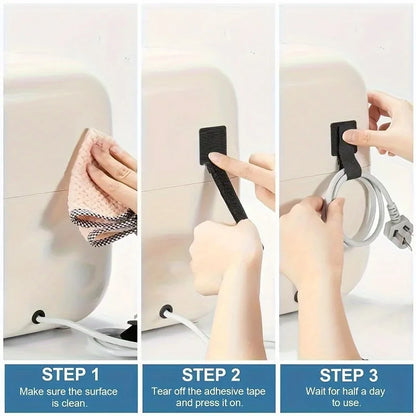 STEP 1
Make sure the surface is clean.

STEP 2
Tear off the adhesive tape and press it on.

STEP 3
Wait for half a day to use.