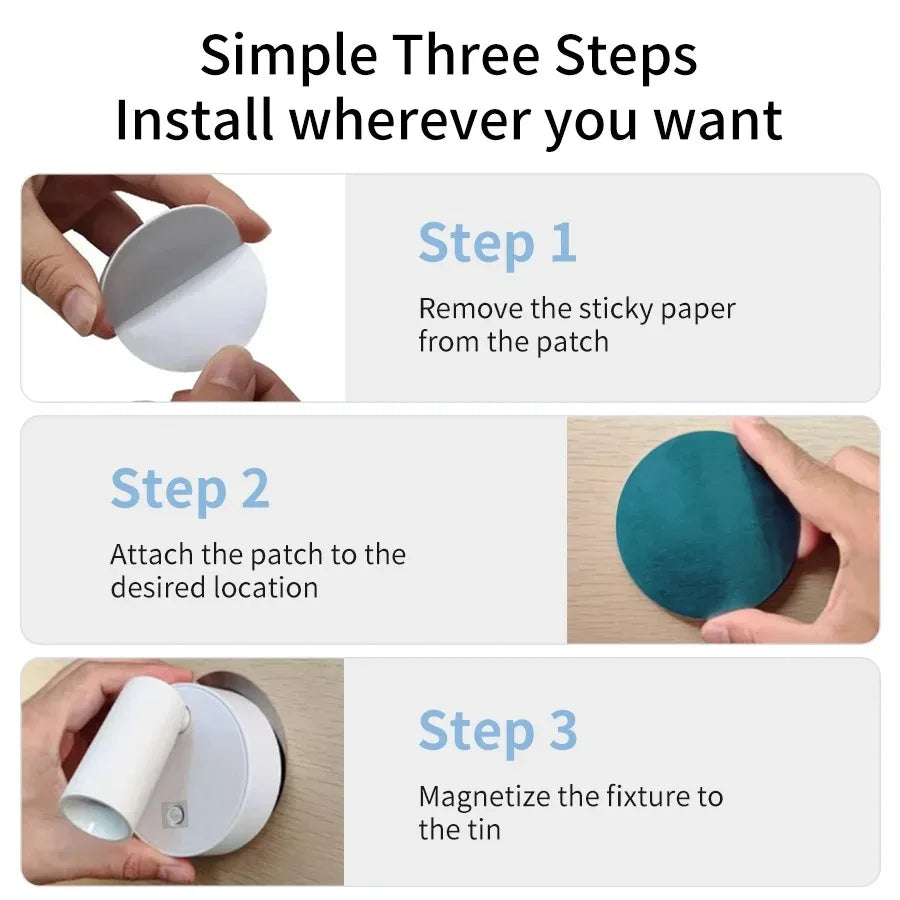 Simple Three Steps
Install wherever you want

Step 1

Remove the sticky paper from the patch

Step 2

Attach the patch to the desired location

Step 3

Magnetize the fixture to the tin