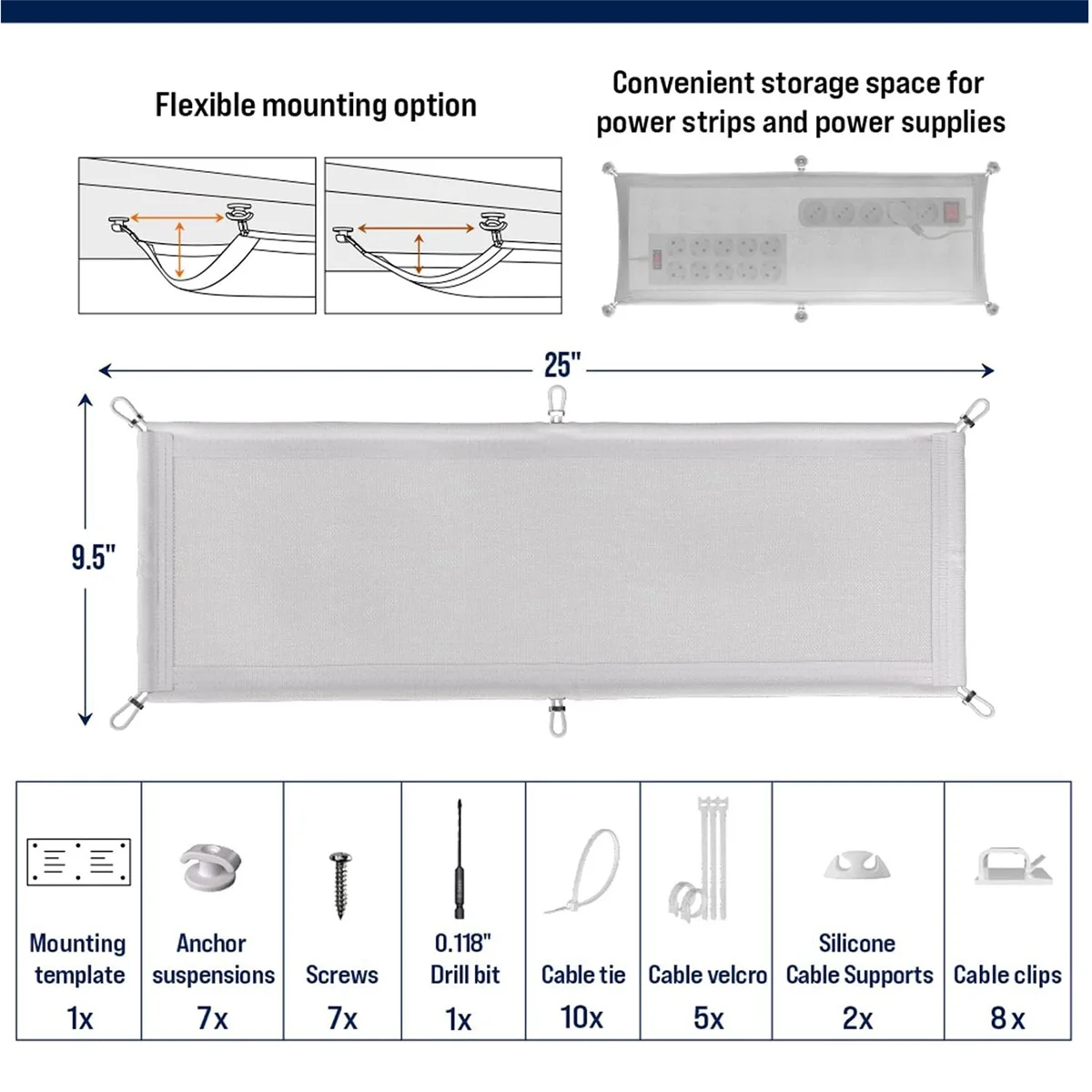 Flexible mounting option

Convenient storage space for power strips and power supplies

25"

9.5"

| Mounting template | Anchor suspensions | Screws | 0.118" Drill bit | Cable tie | Cable velcro | Silicone Cable Supports | Cable clips |
|---|---|---|---|---|---|---|---|
| 1x | 7x | 7x | 1x | 10x | 5x | 2x | 8 x |