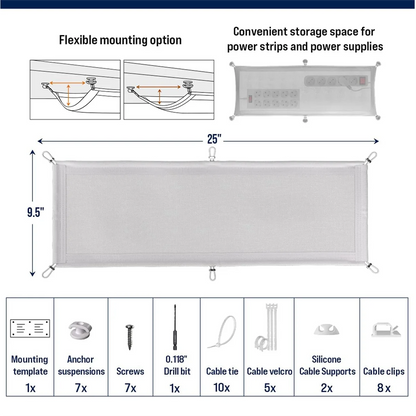 Flexible mounting option

Convenient storage space for power strips and power supplies

25"

9.5"

| Mounting template | Anchor suspensions | Screws | 0.118" Drill bit | Cable tie | Cable velcro | Silicone Cable Supports | Cable clips |
|---|---|---|---|---|---|---|---|
| 1x | 7x | 7x | 1x | 10x | 5x | 2x | 8 x |