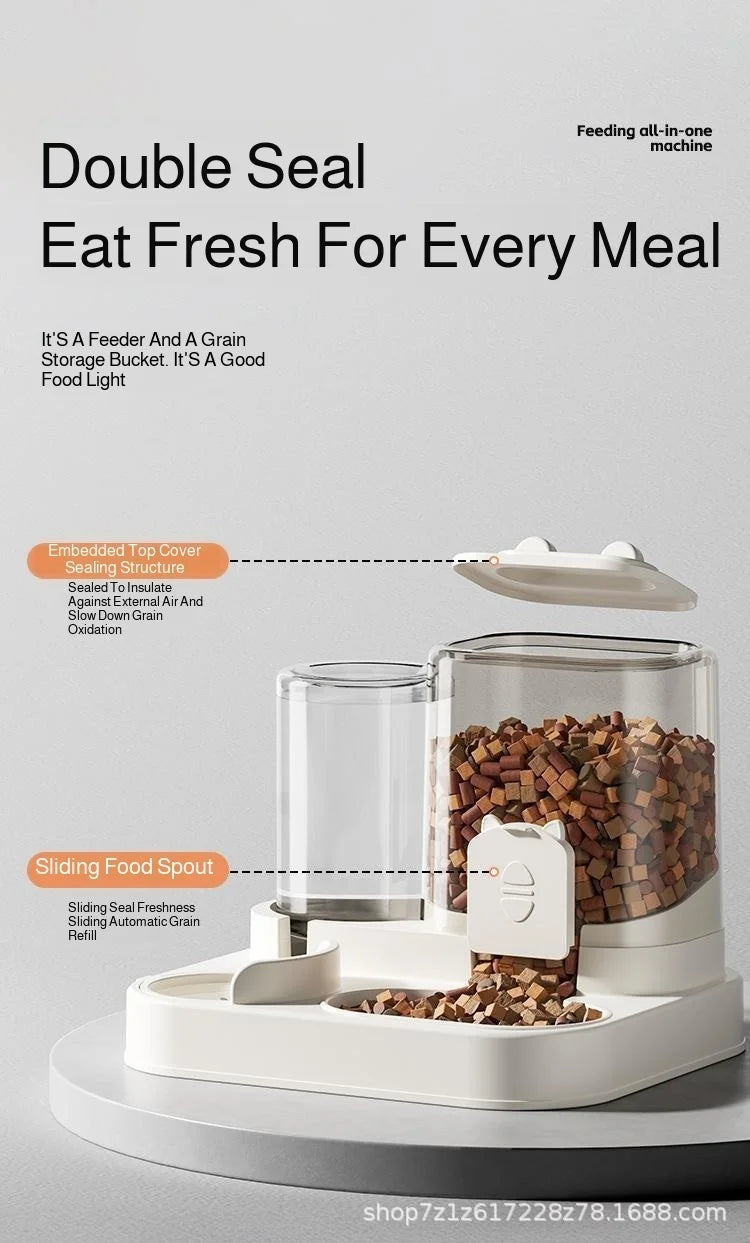 Feeding all-in-one machine

Double Seal
Eat Fresh For Every Meal

It'S A Feeder And A Grain Storage Bucket. It'S A Good Food Light

Embedded Top Cover Sealing Structure
Sealed To Insulate Against External Air And Slow Down Grain Oxidation

Sliding Food Spout
Sliding Seal Freshness
Sliding Automatic Grain Refill

shop7z1z617228z78.1688.com