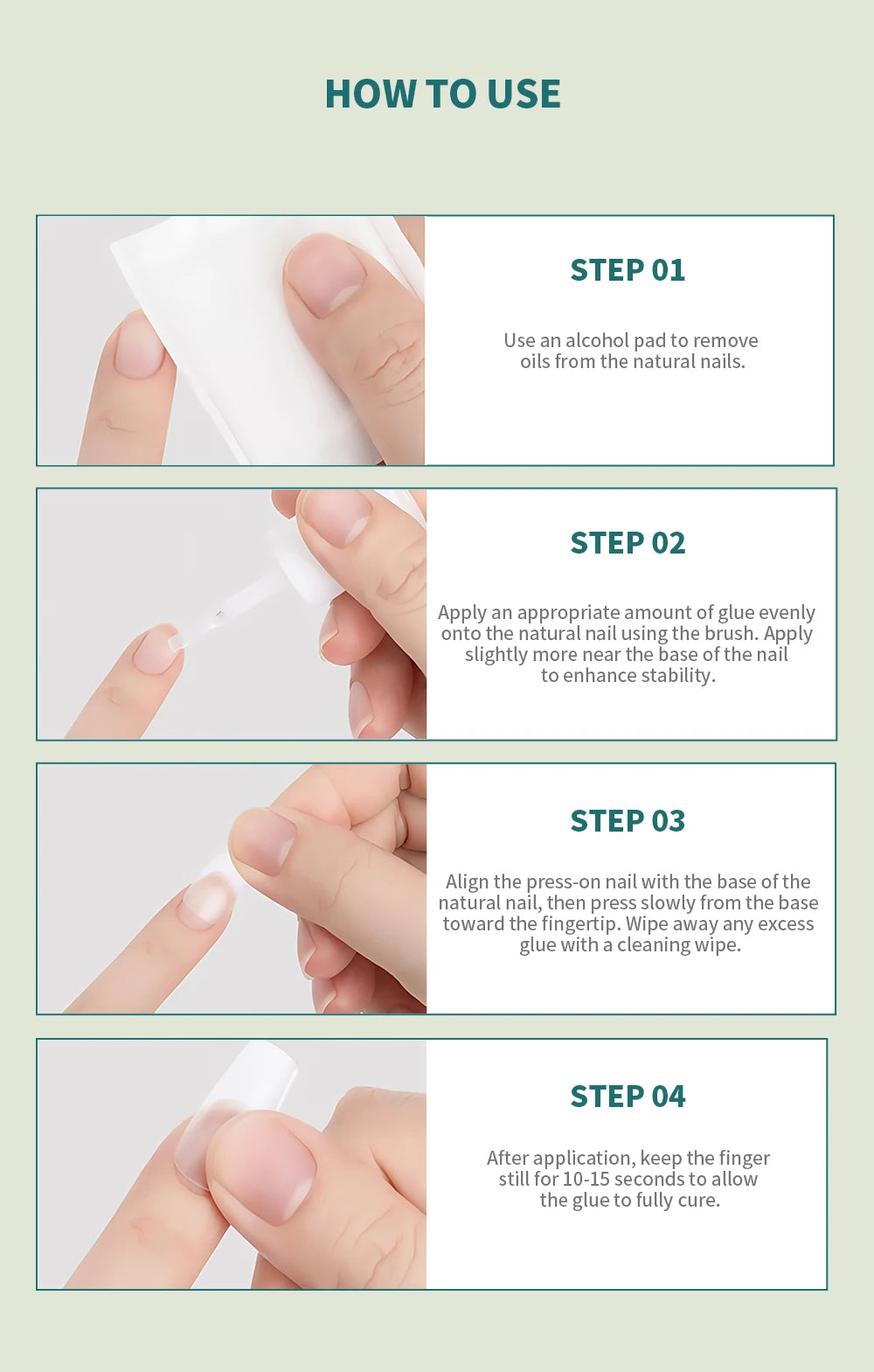 HOW TO USE

STEP 01

Use an alcohol pad to remove oils from the natural nails.

STEP 02

Apply an appropriate amount of glue evenly onto the natural nail using the brush. Apply slightly more near the base of the nail to enhance stability.

STEP 03

Align the press-on nail with the base of the natural nail, then press slowly from the base toward the fingertip. Wipe away any excess glue with a cleaning wipe.

STEP 04

After application, keep the finger still for 10-15 seconds to allow the glue to fully cure.