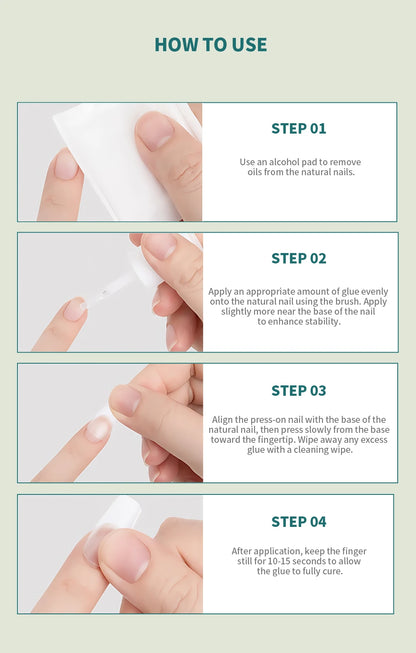 HOW TO USE

STEP 01

Use an alcohol pad to remove oils from the natural nails.

STEP 02

Apply an appropriate amount of glue evenly onto the natural nail using the brush. Apply slightly more near the base of the nail to enhance stability.

STEP 03

Align the press-on nail with the base of the natural nail, then press slowly from the base toward the fingertip. Wipe away any excess glue with a cleaning wipe.

STEP 04

After application, keep the finger still for 10-15 seconds to allow the glue to fully cure.