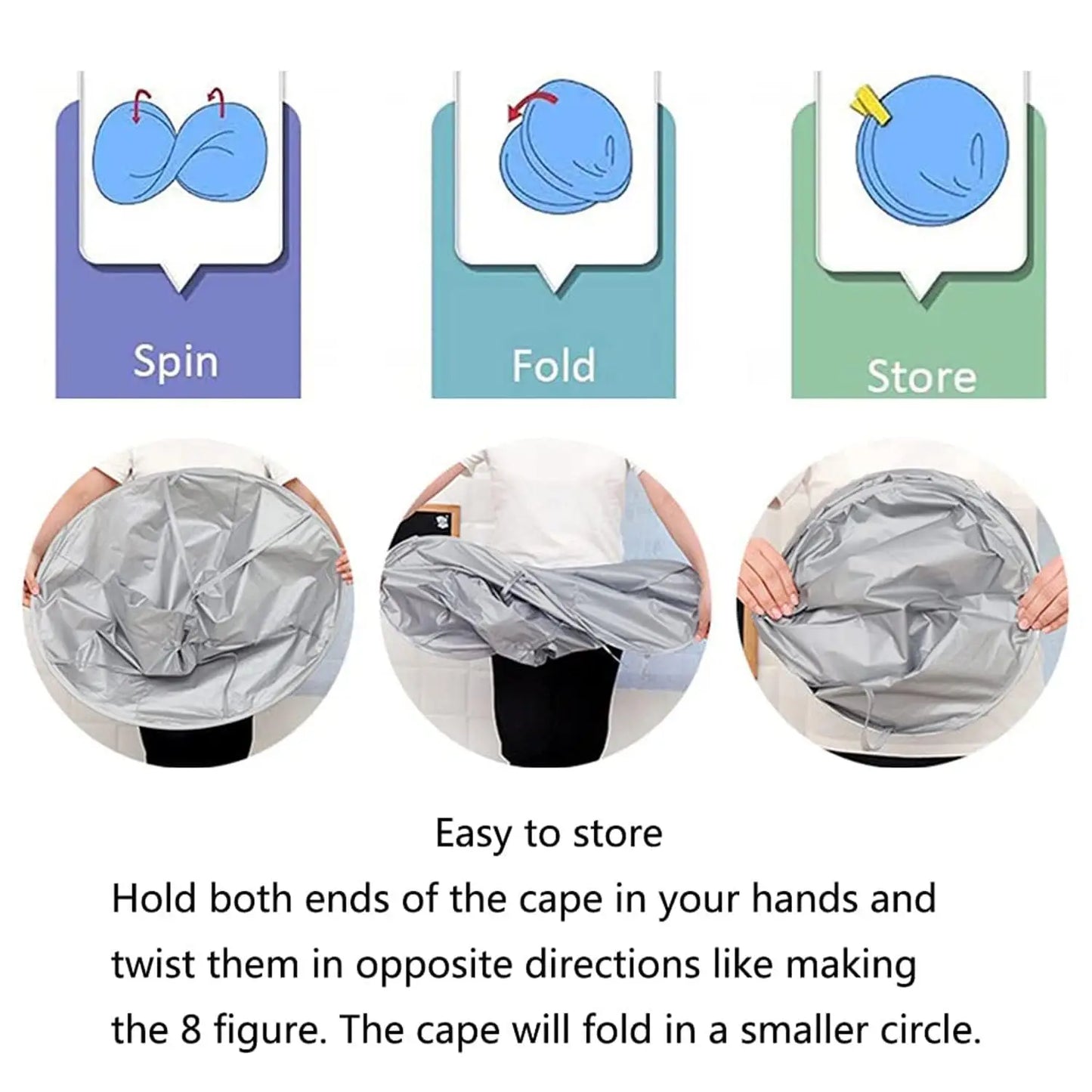 Spin

Fold

Store

Easy to store

Hold both ends of the cape in your hands and twist them in opposite directions like making the 8 figure. The cape will fold in a smaller circle.