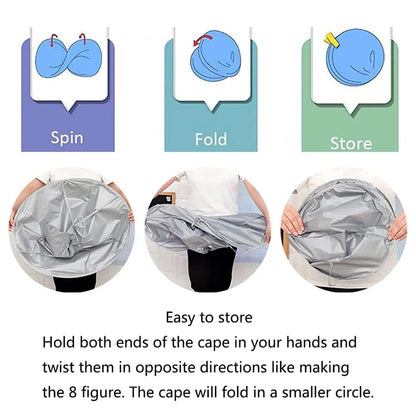 Spin

Fold

Store

Easy to store

Hold both ends of the cape in your hands and twist them in opposite directions like making the 8 figure. The cape will fold in a smaller circle.