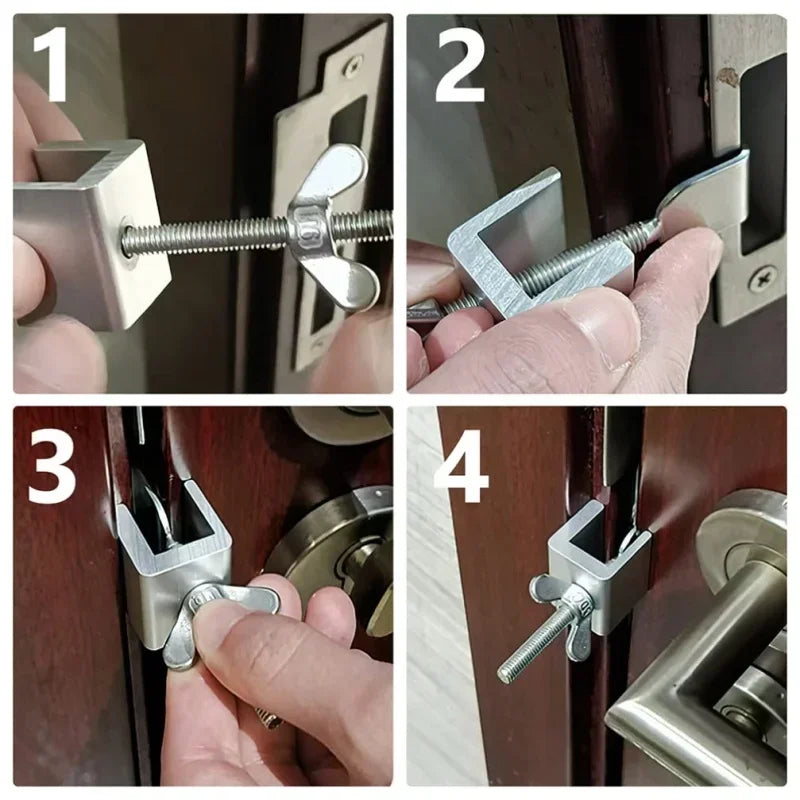 1

2

3

4