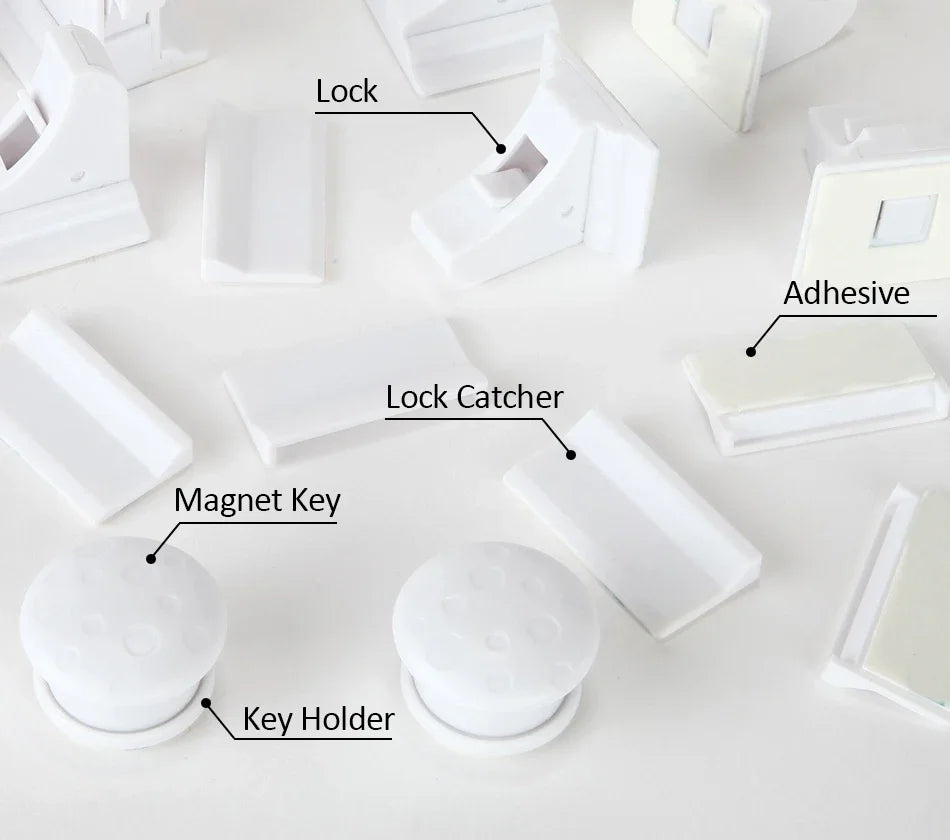 Lock

Adhesive

Lock Catcher

Magnet Key

Key Holder