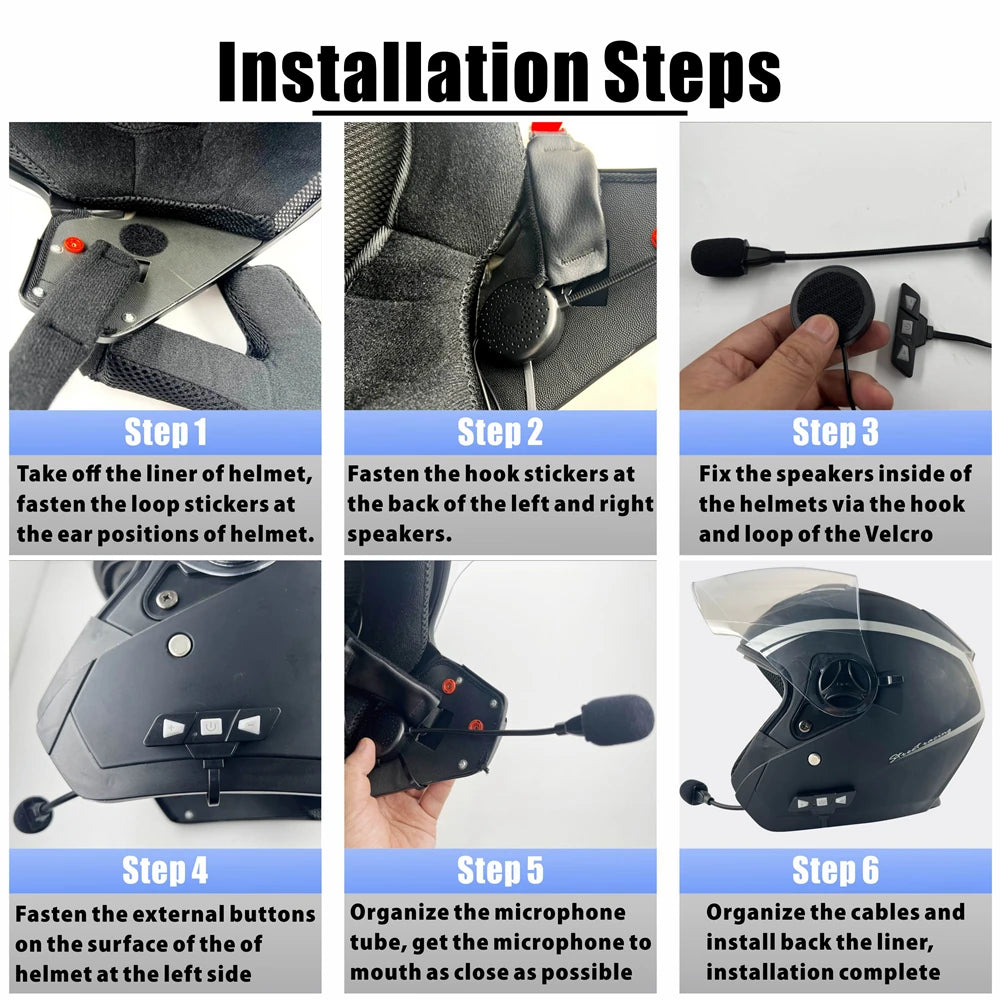 Installation Steps

Step 1
Take off the liner of helmet, fasten the loop stickers at the ear positions of helmet.

Step 2
Fasten the hook stickers at the back of the left and right speakers.

Step 3
Fix the speakers inside of the helmets via the hook and loop of the Velcro

Step 4
Fasten the external buttons on the surface of the of helmet at the left side

Step 5
Organize the microphone tube, get the microphone to mouth as close as possible

Step 6
Organize the cables and install back the liner, installation complete