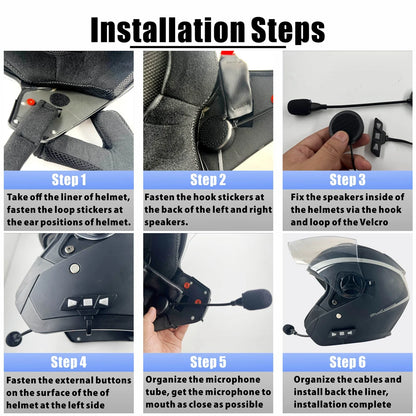 Installation Steps

Step 1

Take off the liner of helmet, fasten the loop stickers at the ear positions of helmet.

Step 2

Fasten the hook stickers at the back of the left and right speakers.

Step 3

Fix the speakers inside of the helmets via the hook and loop of the Velcro

Step 4

Fasten the external buttons on the surface of the of helmet at the left side

Step 5

Organize the microphone tube, get the microphone to mouth as close as possible

Step 6

Organize the cables and install back the liner, installation complete