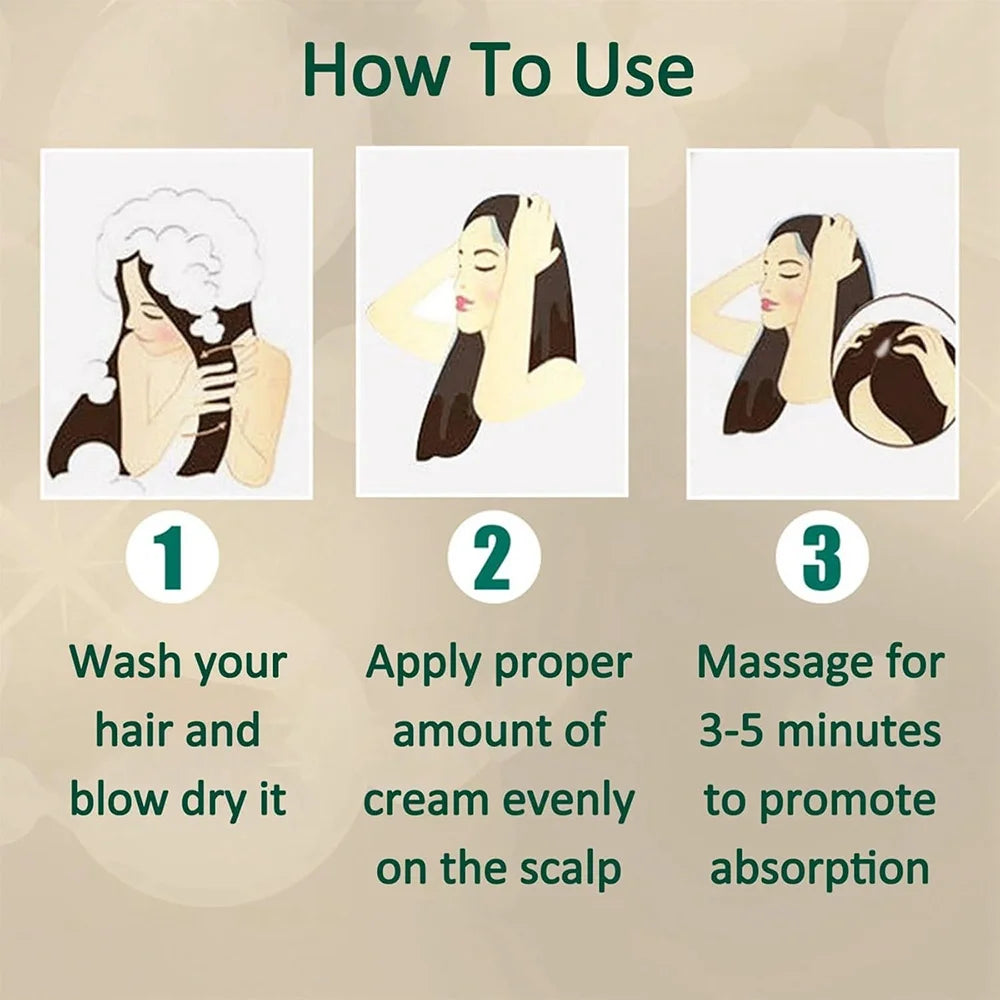 How To Use

1

Wash your hair and blow dry it

2

Apply proper amount of cream evenly on the scalp

3

Massage for 3-5 minutes to promote absorption