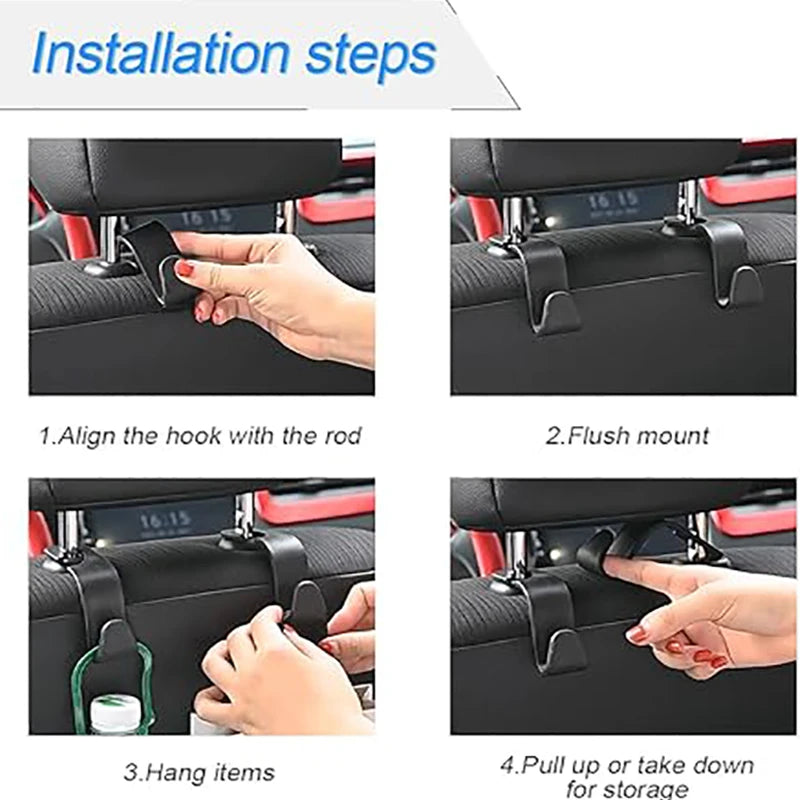 Installation steps

16:15

1.Align the hook with the rod

16:15

2.Flush mount

16:15

3.Hang items

4.Pull up or take down for storage