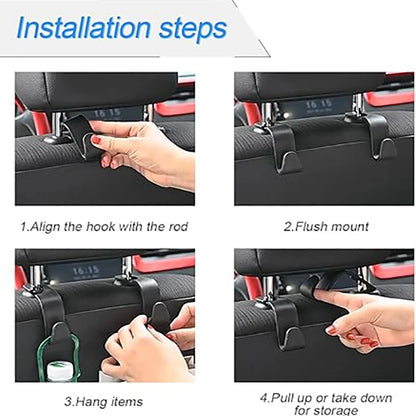 Installation steps

16:15

1.Align the hook with the rod

16:15

2.Flush mount

16:15

3.Hang items

4.Pull up or take down for storage