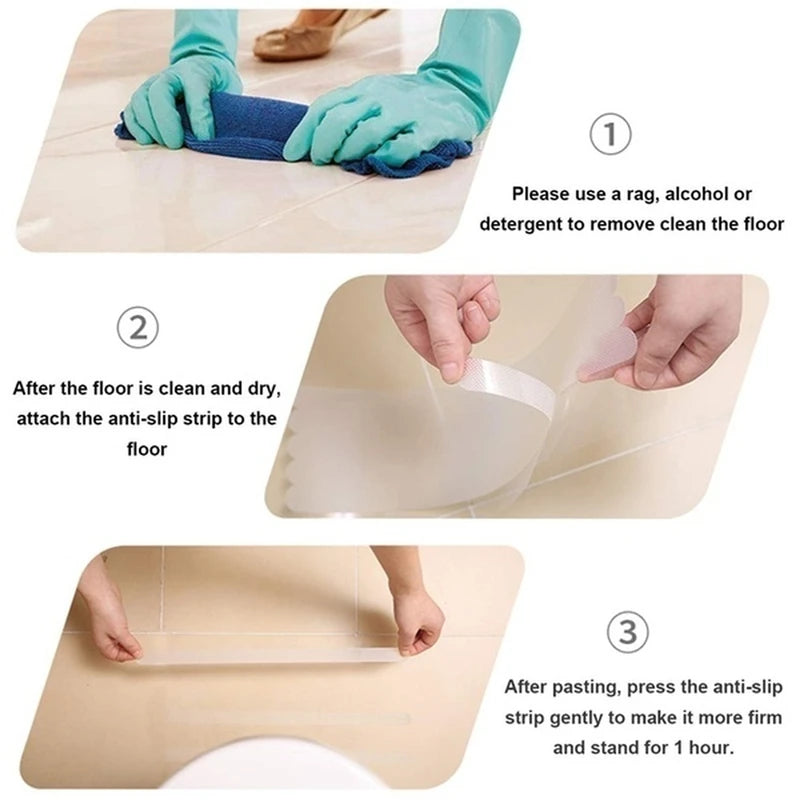 ①

Please use a rag, alcohol or detergent to remove clean the floor

②

After the floor is clean and dry, attach the anti-slip strip to the floor

③

After pasting, press the anti-slip strip gently to make it more firm and stand for 1 hour.