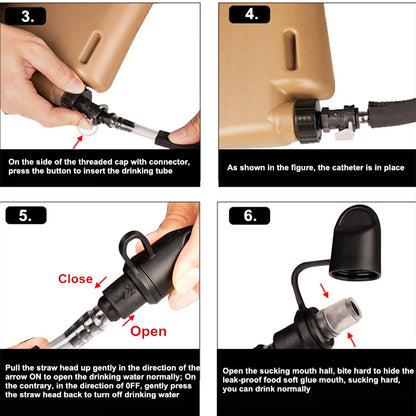 3.

On the side of the threaded cap with connector, press the button to insert the drinking tube

4.

As shown in the figure, the catheter is in place

5.

Close

ON

Open

Pull the straw head up gently in the direction of the arrow ON to open the drinking water normally; On the contrary, in the direction of 0FF, gently press the straw head back to turn off drinking water

6.

Open the sucking mouth hall, bite hard to hide the leak-proof food soft glue mouth, sucking hard, you can drink normally