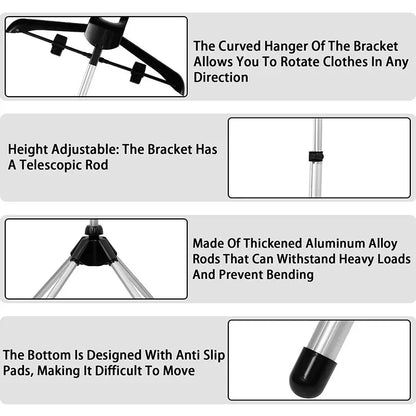 The Curved Hanger Of The Bracket Allows You To Rotate Clothes In Any Direction

Height Adjustable: The Bracket Has A Telescopic Rod

Made Of Thickened Aluminum Alloy Rods That Can Withstand Heavy Loads And Prevent Bending

The Bottom Is Designed With Anti Slip Pads, Making It Difficult To Move