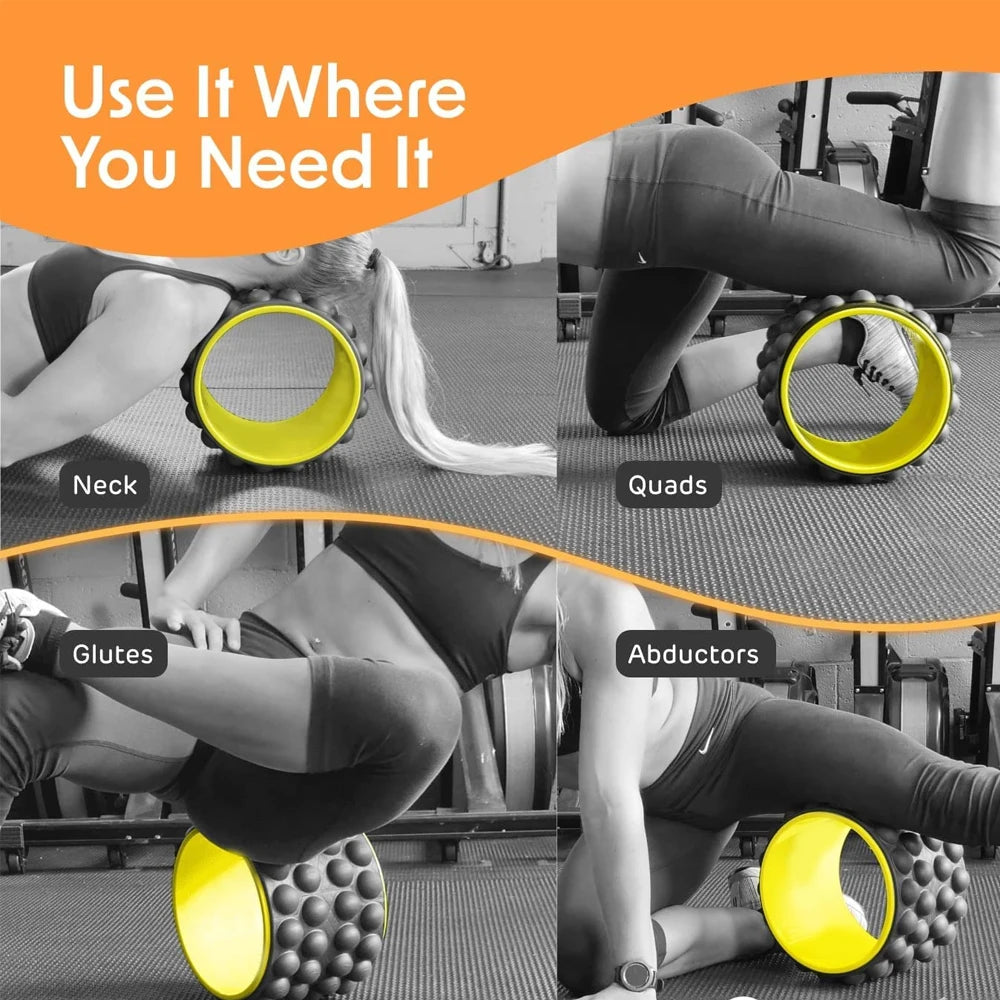 Use It Where You Need It

Neck

Quads

Glutes

Abductors