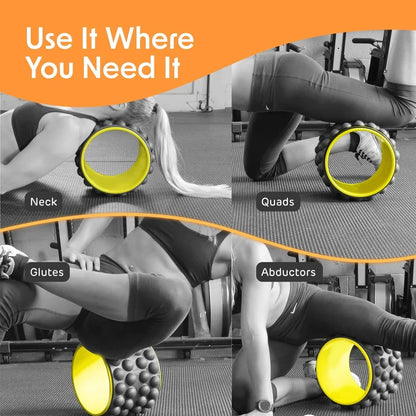 Use It Where You Need It

Neck

Quads

Glutes

Abductors