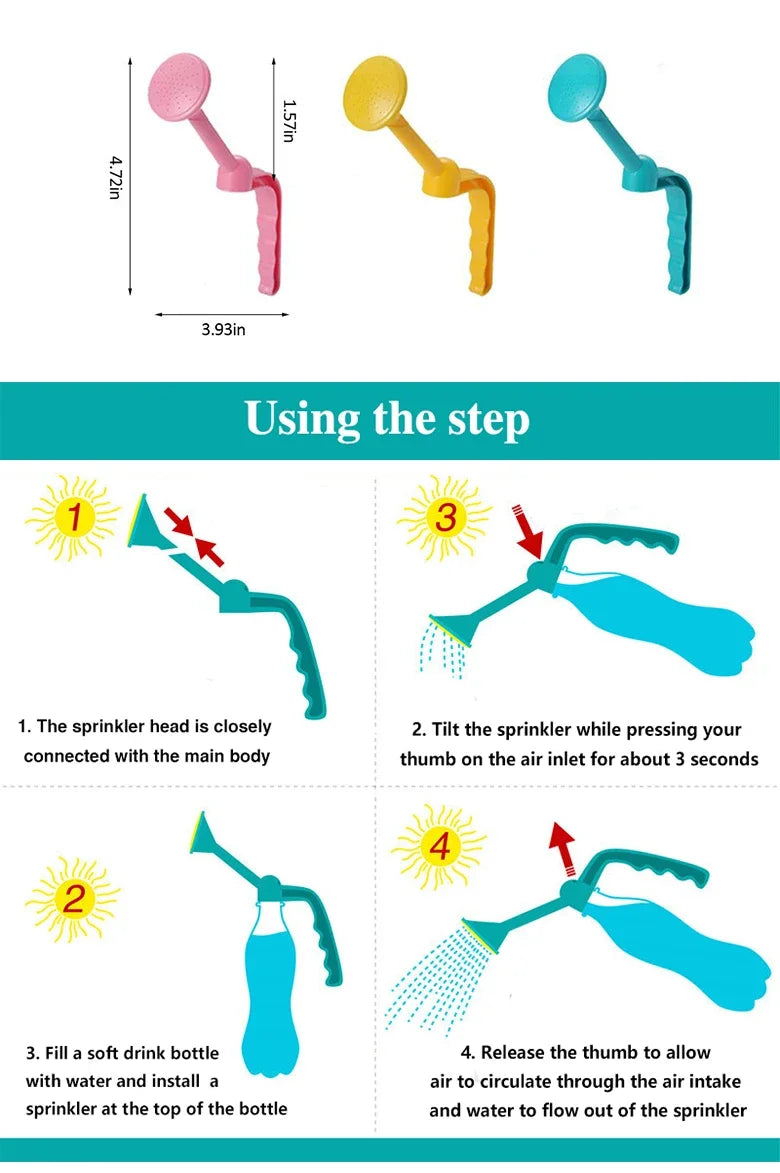 4.72in

1.57in

3.93in

Using the step

1

1. The sprinkler head is closely connected with the main body

3

2. Tilt the sprinkler while pressing your thumb on the air inlet for about 3 seconds

2

3. Fill a soft drink bottle with water and install a sprinkler at the top of the bottle

4

4. Release the thumb to allow air to circulate through the air intake and water to flow out of the sprinkler