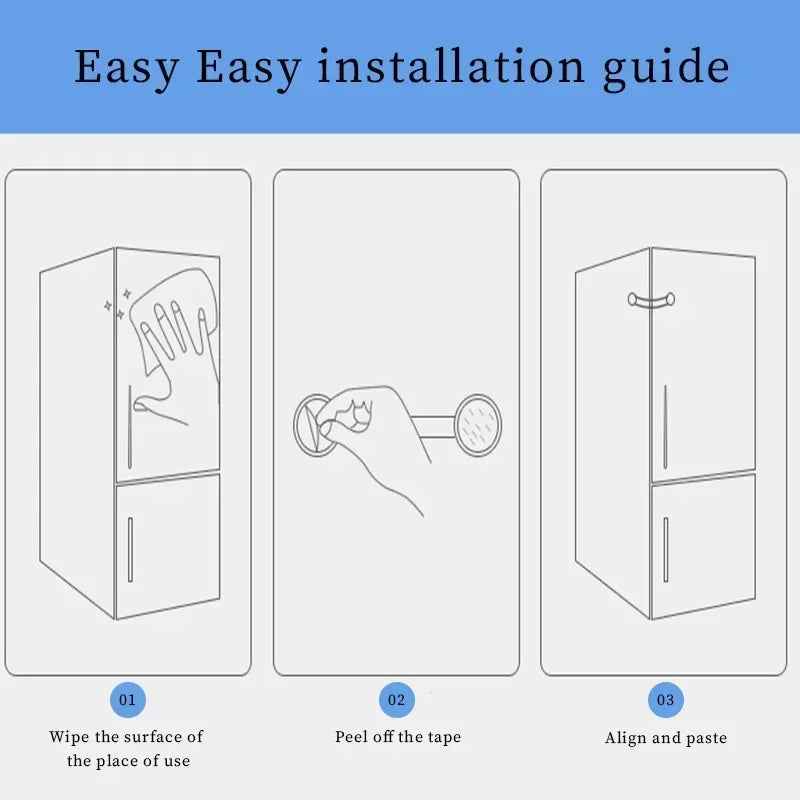 Easy Easy installation guide

01

Wipe the surface of the place of use

02

Peel off the tape

03

Align and paste