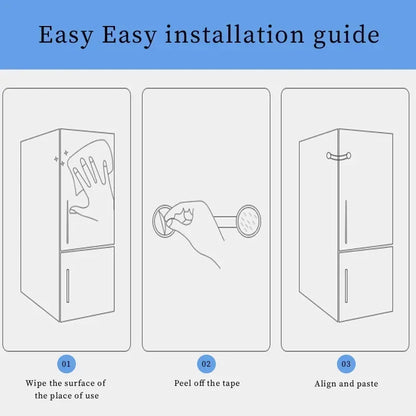 Easy Easy installation guide

01

Wipe the surface of the place of use

02

Peel off the tape

03

Align and paste