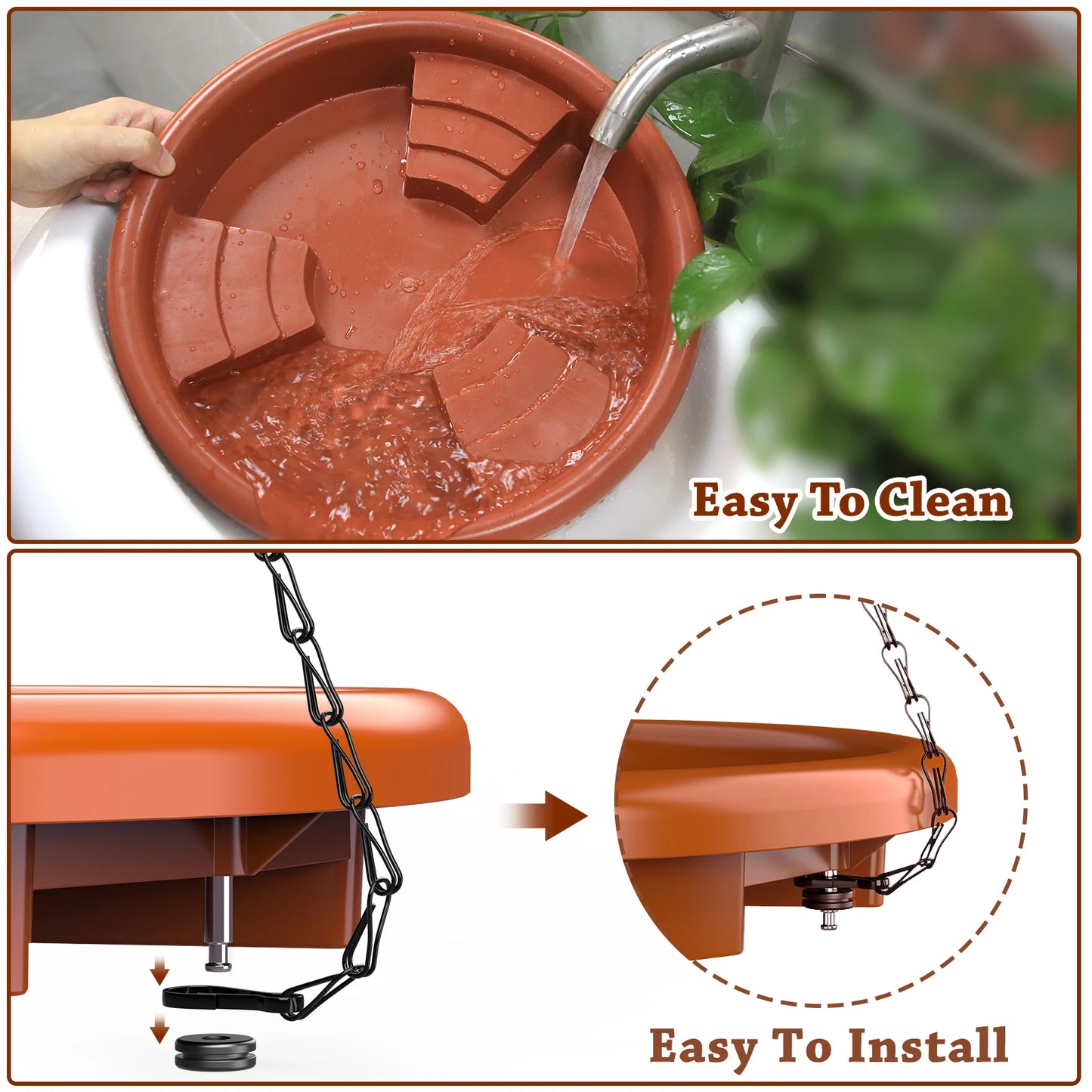 Easy To Clean

Easy To Install