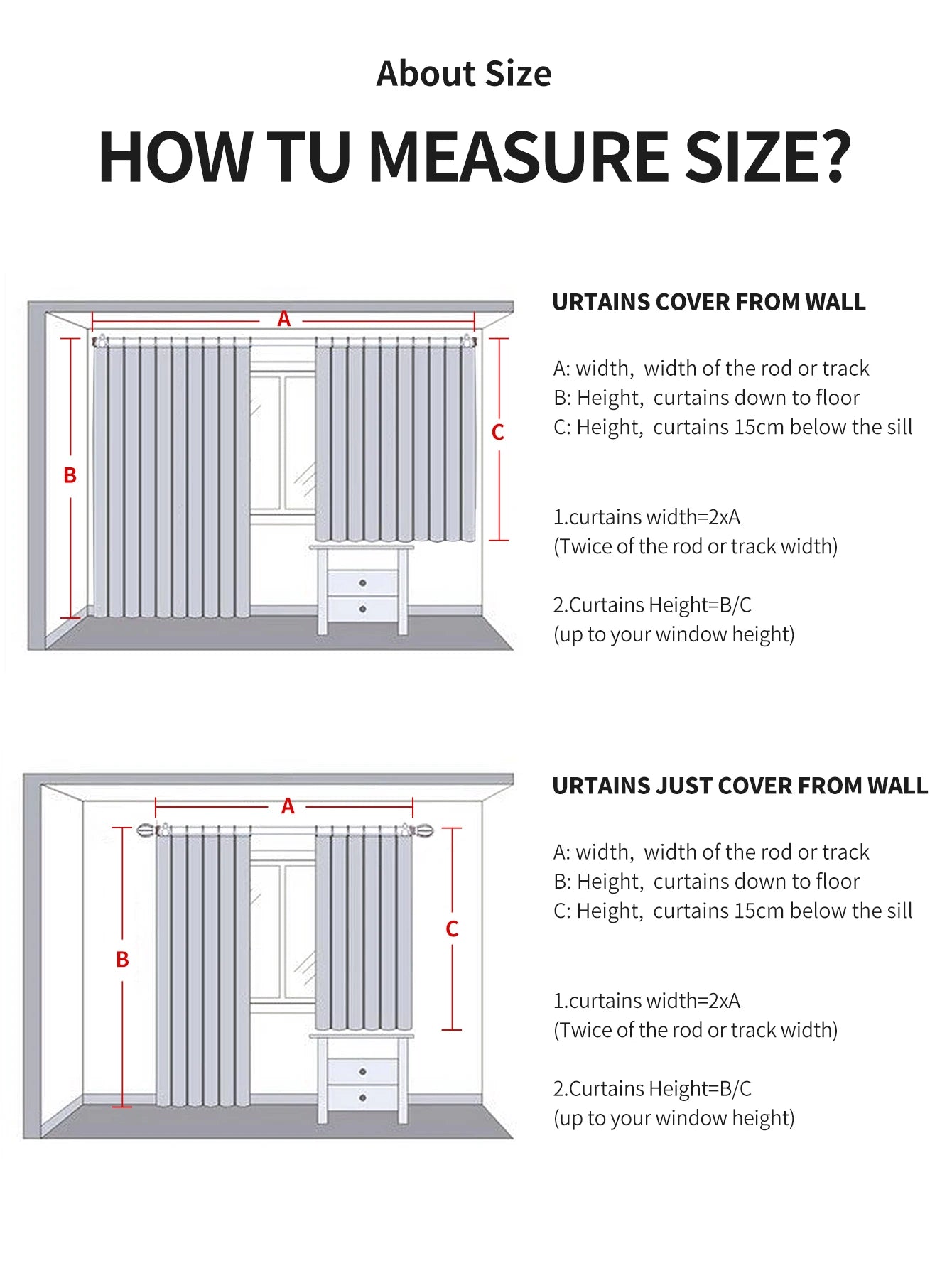 About Size

HOW TU MEASURE SIZE?

A

B

C

URTAINS COVER FROM WALL

A: width, width of the rod or track
B: Height, curtains down to floor
C: Height, curtains 15cm below the sill

1.curtains width=2xA
(Twice of the rod or track width)

2.Curtains Height=B/C
(up to your window height)

A

B

C

URTAINS JUST COVER FROM WALL

A: width, width of the rod or track
B: Height, curtains down to floor
C: Height, curtains 15cm below the sill

1.curtains width=2xA
(Twice of the rod or track width)

2.Curtains Height=B/C
(up to your window height)