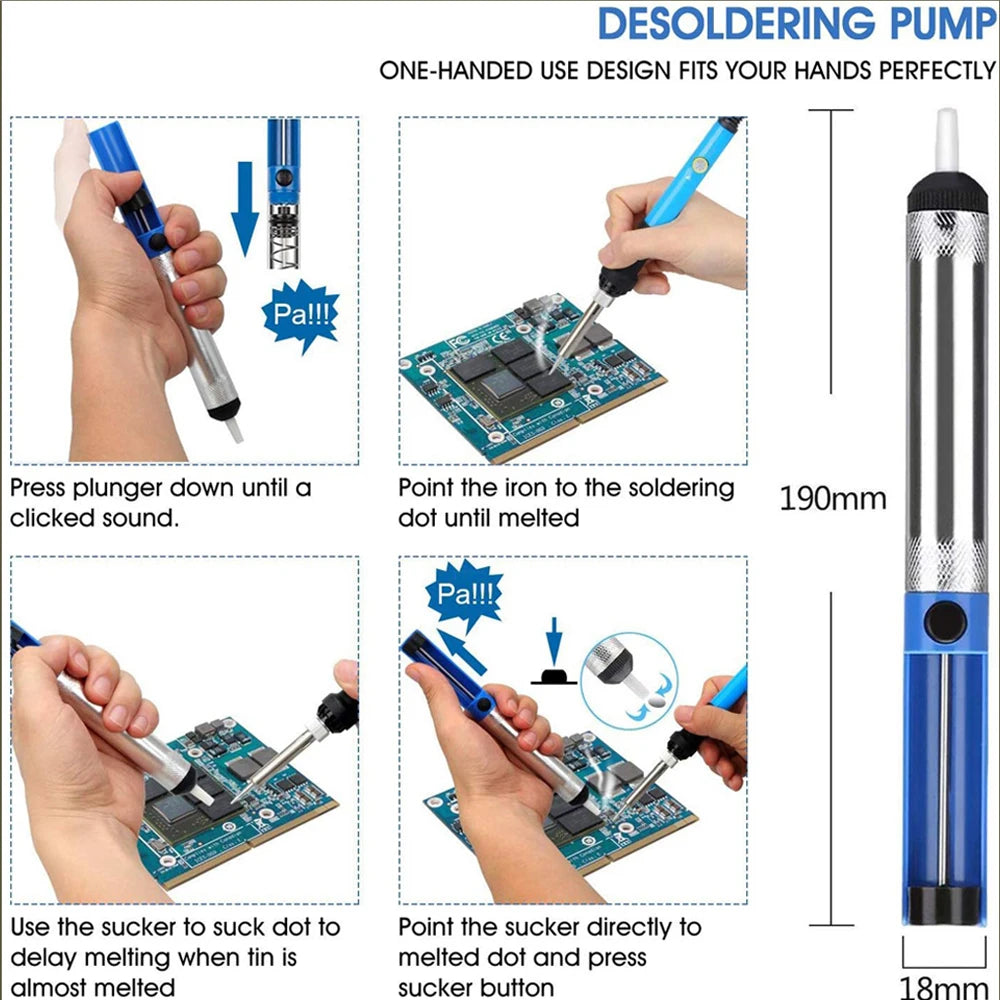 DESOLDERING PUMP

ONE-HANDED USE DESIGN FITS YOUR HANDS PERFECTLY

Pa!!!

Press plunger down until a clicked sound.

Point the iron to the soldering dot until melted

190mm

Pa!!!

Use the sucker to suck dot to delay melting when tin is almost melted

Point the sucker directly to melted dot and press sucker button

18mm