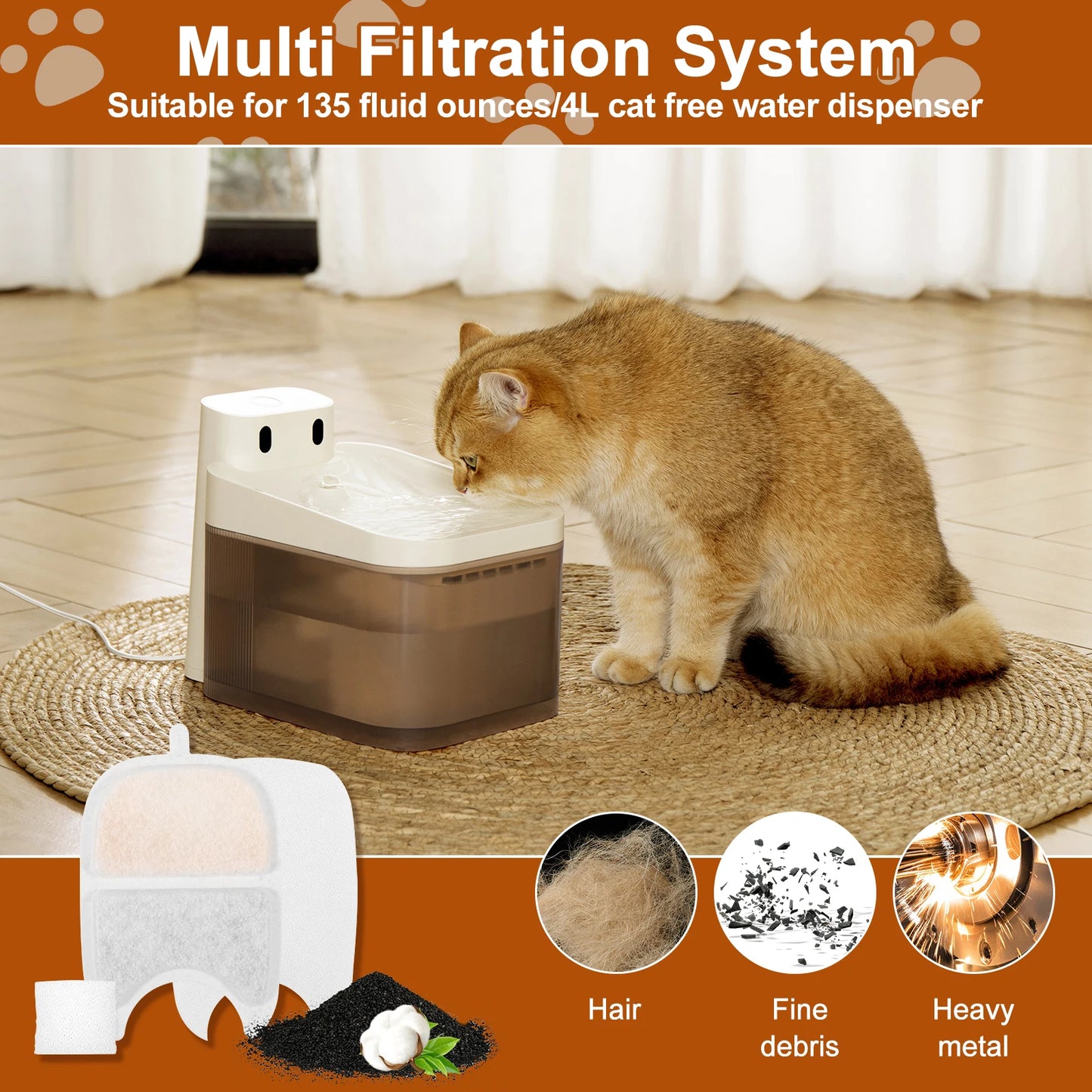 Multi Filtration System
Suitable for 135 fluid ounces/4L cat free water dispenser

Hair

Fine debris

Heavy metal