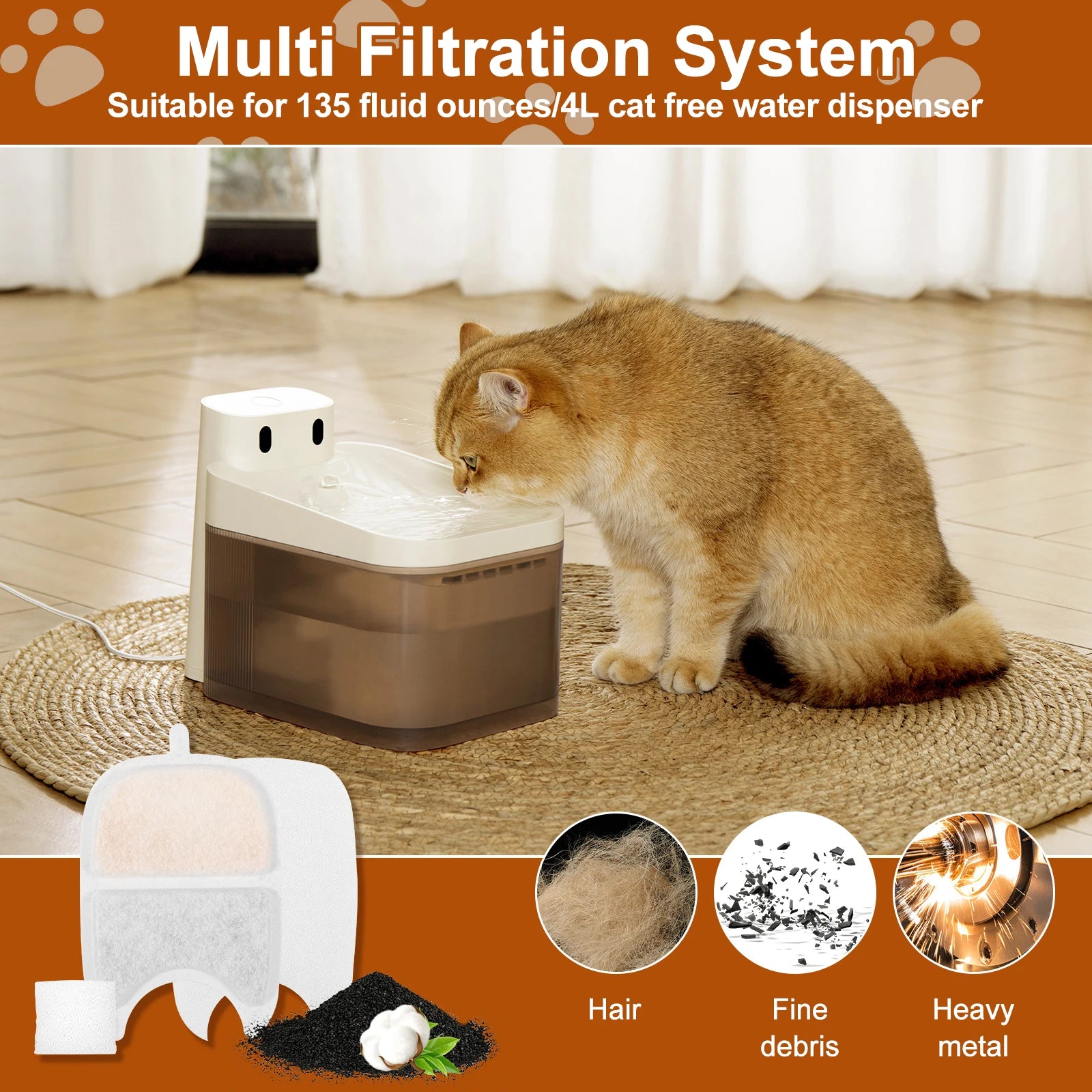 Multi Filtration System
Suitable for 135 fluid ounces/4L cat free water dispenser

Hair

Fine debris

Heavy metal