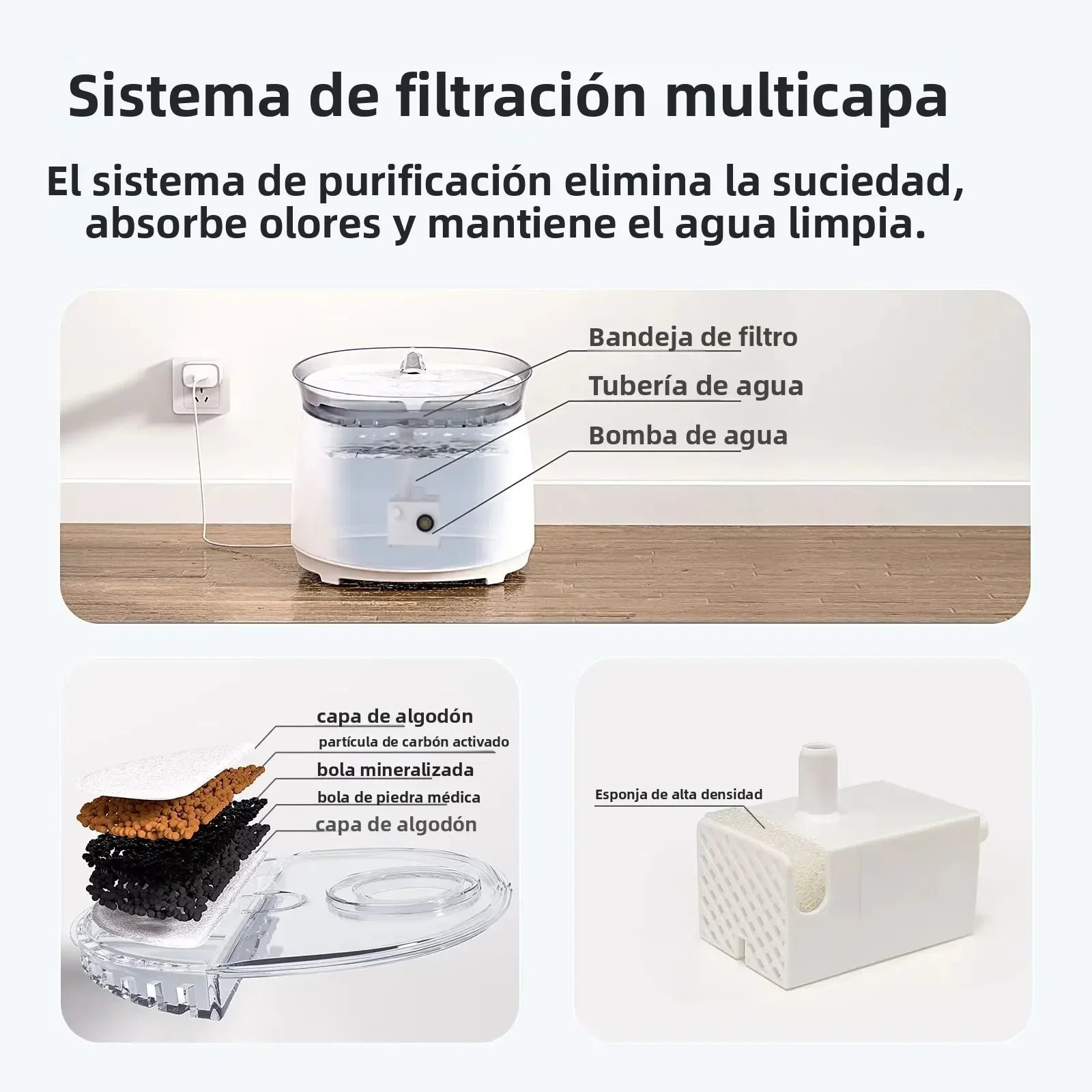 Sistema de filtración multicapa

El sistema de purificación elimina la suciedad, absorbe olores y mantiene el agua limpia.

Bandeja de filtro

Tubería de agua

Bomba de agua

capa de algodón

partícula de carbón activado

bola mineralizada

bola de piedra médica

capa de algodón

Esponja de alta densidad