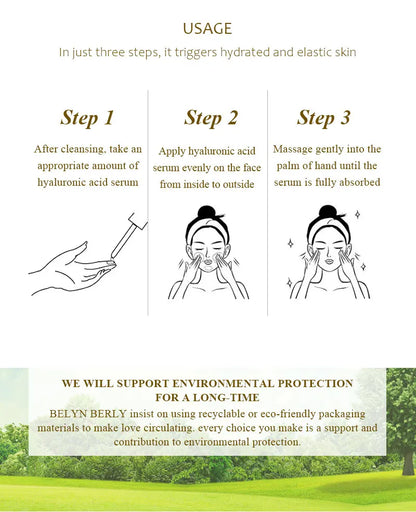 USAGE

In just three steps, it triggers hydrated and elastic skin

Step 1

After cleansing, take an appropriate amount of hyaluronic acid serum

Step 2

Apply hyaluronic acid serum evenly on the face from inside to outside

Step 3

Massage gently into the palm of hand until the serum is fully absorbed

WE WILL SUPPORT ENVIRONMENTAL PROTECTION FOR A LONG-TIME

BELYN BERLY insist on using recyclable or eco-friendly packaging materials to make love circulating. every choice you make is a support and contribution to environmental protection.