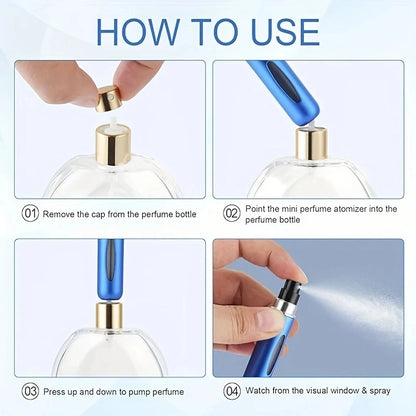 HOW TO USE

01 Remove the cap from the perfume bottle

02 Point the mini perfume atomizer into the perfume bottle

03 Press up and down to pump perfume

04 Watch from the visual window & spray