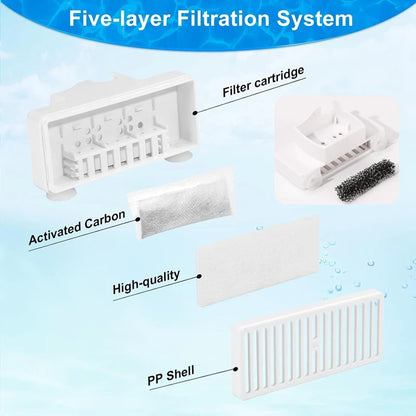 Five-layer Filtration System

Filter cartridge

Activated Carbon

High-quality

PP Shell