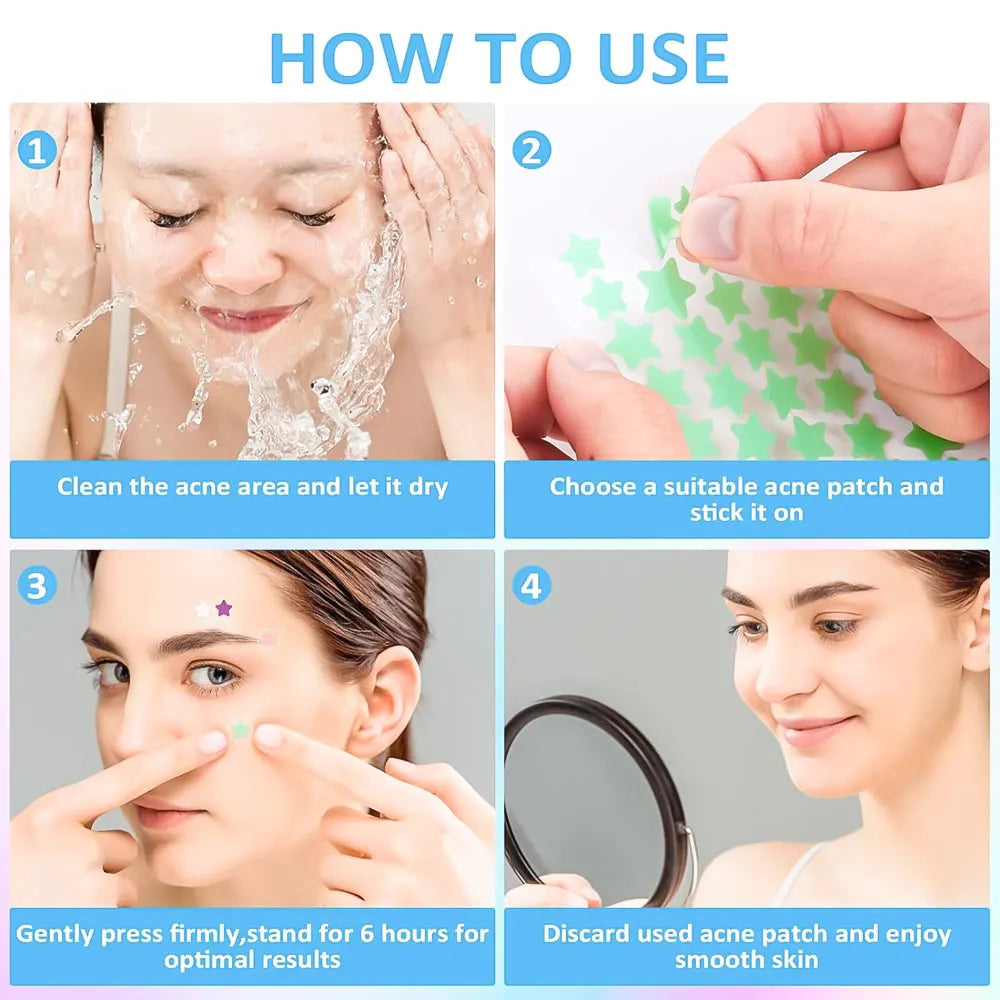 HOW TO USE

1

Clean the acne area and let it dry

2

Choose a suitable acne patch and stick it on

3

Gently press firmly,stand for 6 hours for optimal results

4

Discard used acne patch and enjoy smooth skin