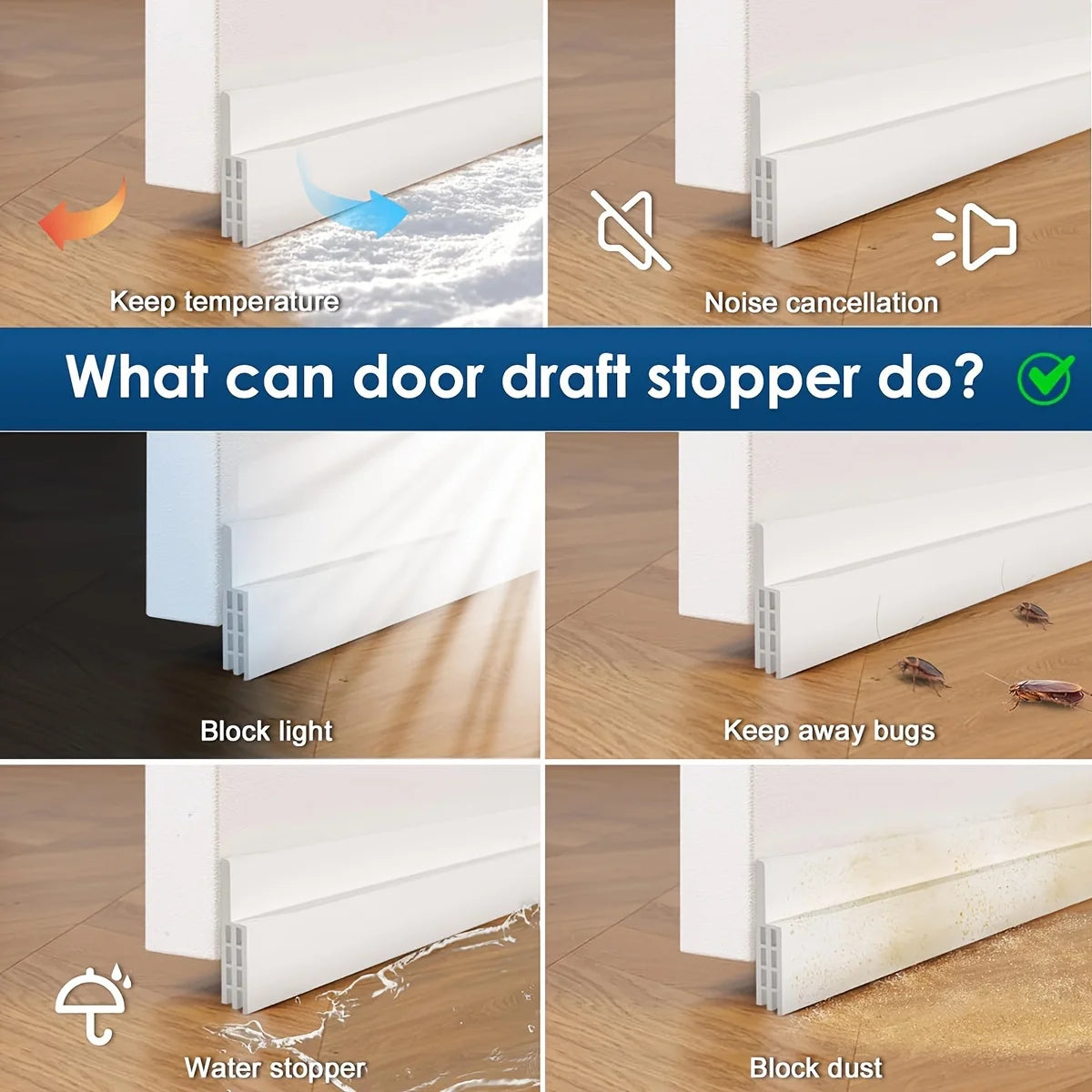 Keep temperature

Noise cancellation

What can door draft stopper do?

Block light

Keep away bugs

Water stopper

Block dust