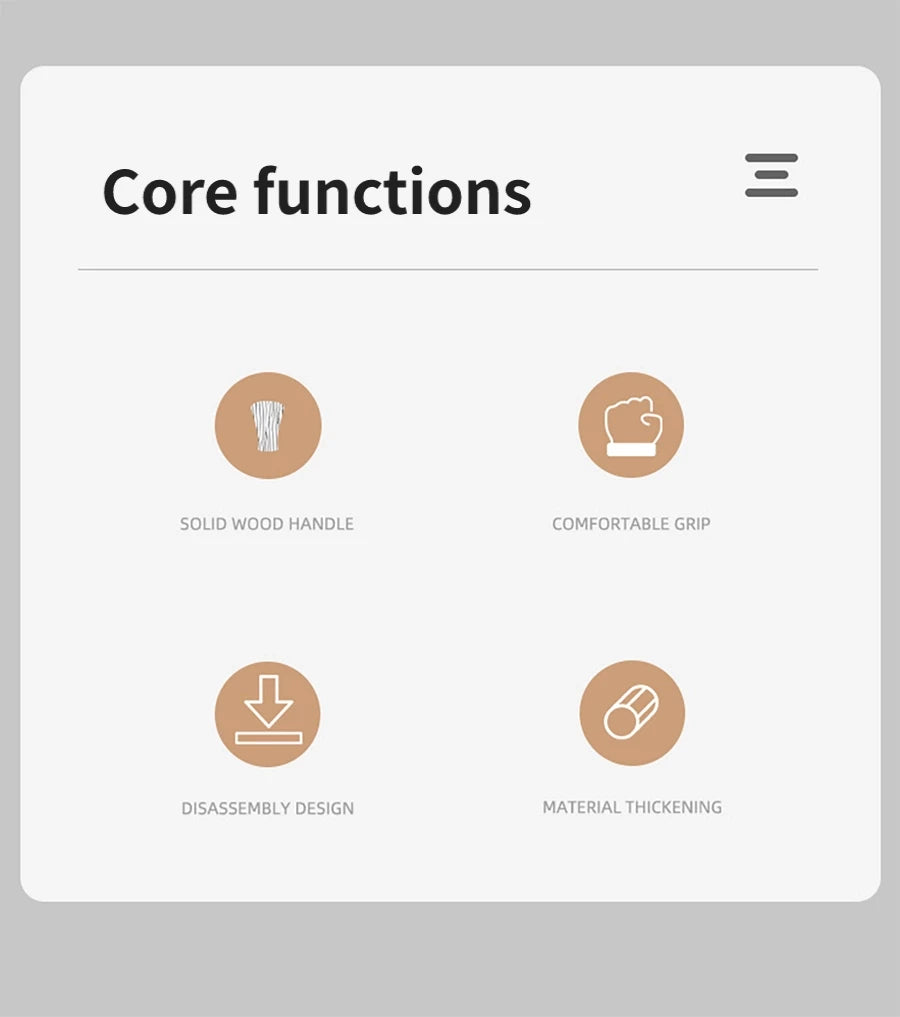 Core functions

SOLID WOOD HANDLE

COMFORTABLE GRIP

DISASSEMBLY DESIGN

MATERIAL THICKENING