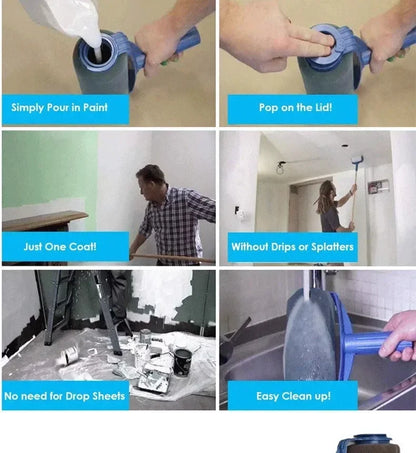 Simply Pour in Paint

Pop on the Lid!

Just One Coat!

Without Drips or Splatters

No need for Drop Sheets

Easy Clean up!