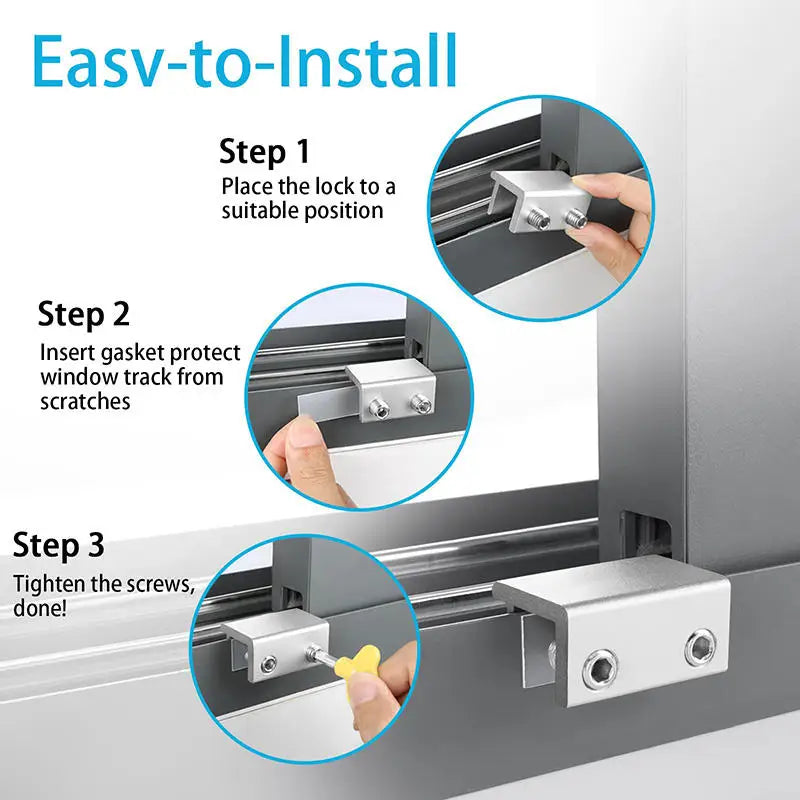 Easv-to-Install

Step 1
Place the lock to a suitable position

Step 2
Insert gasket protect window track from scratches

Step 3
Tighten the screws, done!