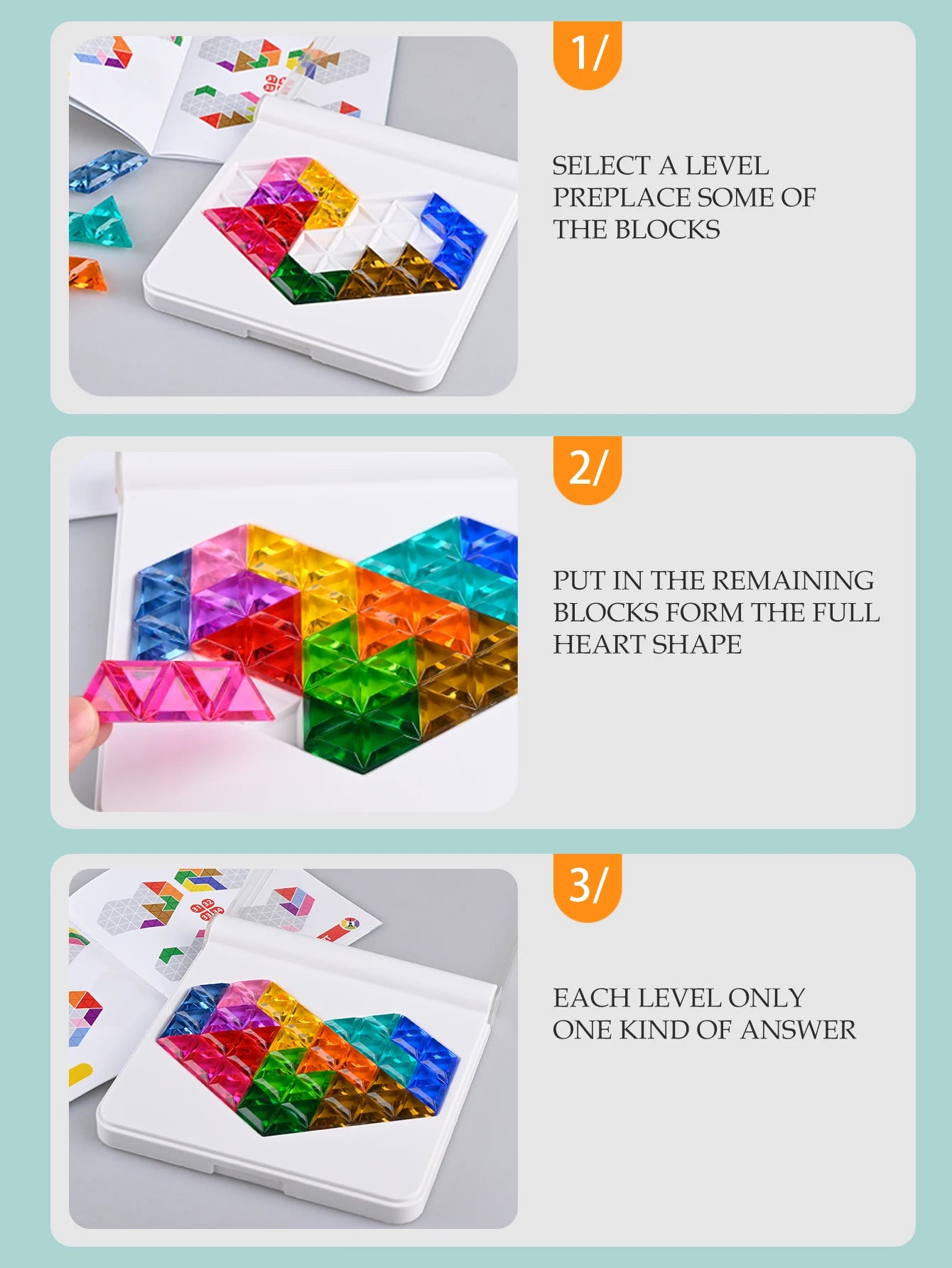 1/

SELECT A LEVEL PREPLACE SOME OF THE BLOCKS

2/

PUT IN THE REMAINING BLOCKS FORM THE FULL HEART SHAPE

3/

EACH LEVEL ONLY ONE KIND OF ANSWER