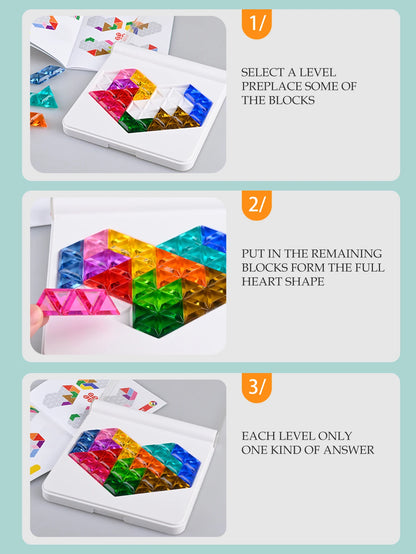 1/

SELECT A LEVEL PREPLACE SOME OF THE BLOCKS

2/

PUT IN THE REMAINING BLOCKS FORM THE FULL HEART SHAPE

3/

EACH LEVEL ONLY ONE KIND OF ANSWER