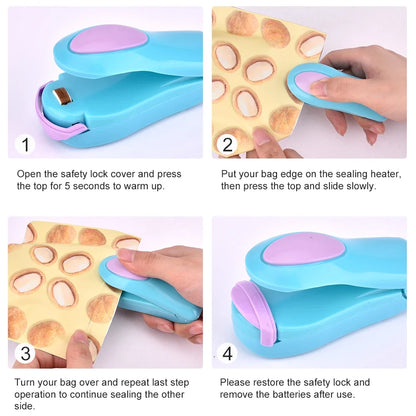 1

Open the safety lock cover and press the top for 5 seconds to warm up.

2

Put your bag edge on the sealing heater, then press the top and slide slowly.

3

Turn your bag over and repeat last step operation to continue sealing the other side.

4

Please restore the safety lock and remove the batteries after use.