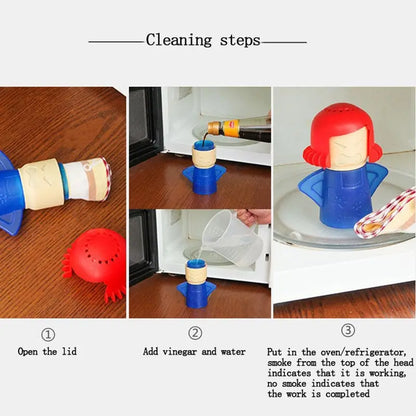 Cleaning steps

①
Open the lid

②
Add vinegar and water

③
Put in the oven/refrigerator, smoke from the top of the head indicates that it is working, no smoke indicates that the work is completed