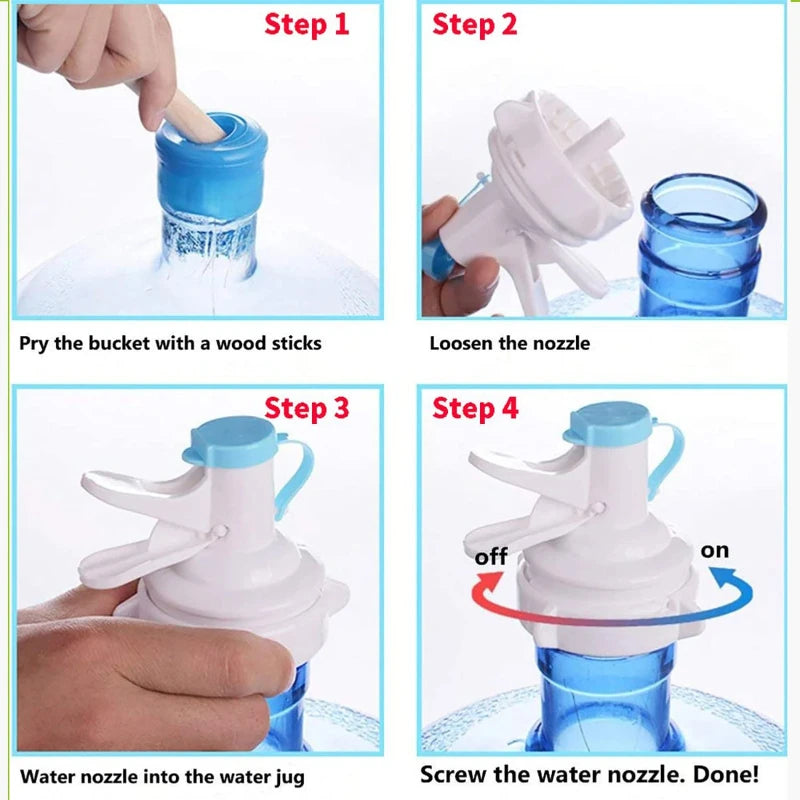 Step 1

Pry the bucket with a wood sticks

Step 2

Loosen the nozzle

Step 3

Water nozzle into the water jug

Step 4

off

on

Screw the water nozzle. Done!