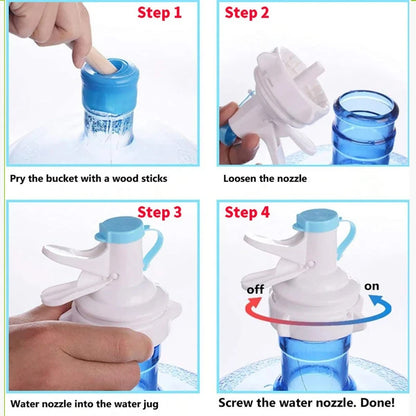 Step 1

Pry the bucket with a wood sticks

Step 2

Loosen the nozzle

Step 3

Water nozzle into the water jug

Step 4

off

on

Screw the water nozzle. Done!