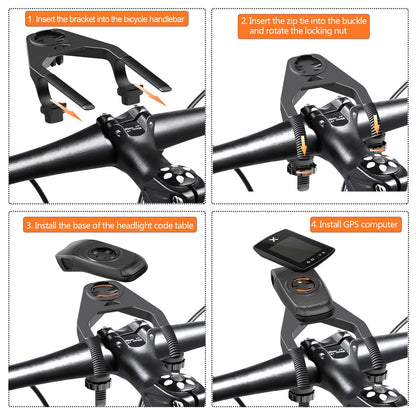 1. Insert the bracket into the bicycle handlebar

2. Insert the zip tie into the buckle and rotate the locking nut

3. Install the base of the headlight code table

4. Install GPS computer