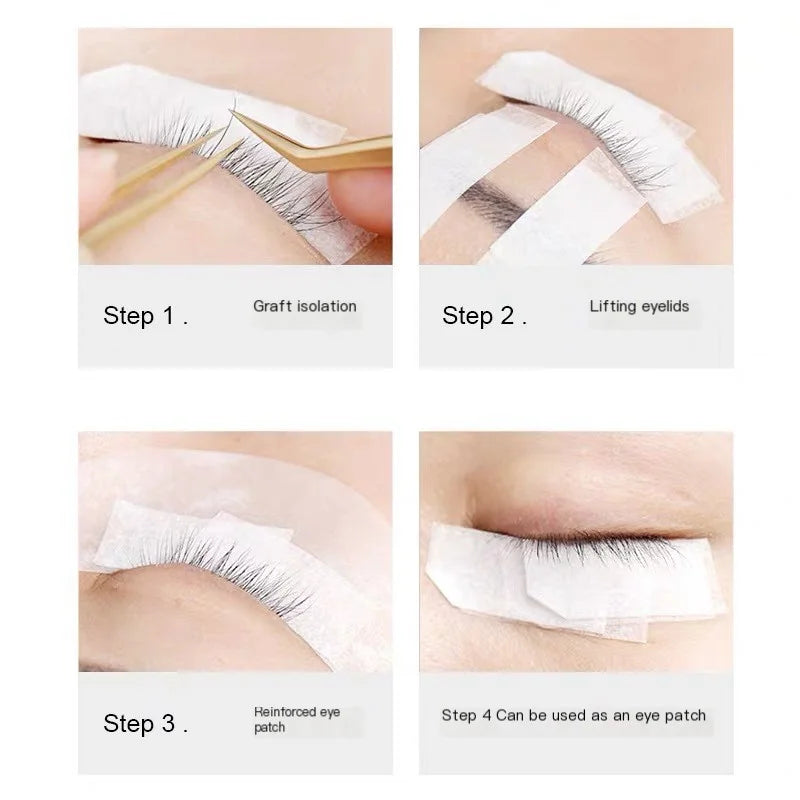 Step 1 . Graft isolation

Step 2 . Lifting eyelids

Step 3 . Reinforced eye patch

Step 4 Can be used as an eye patch