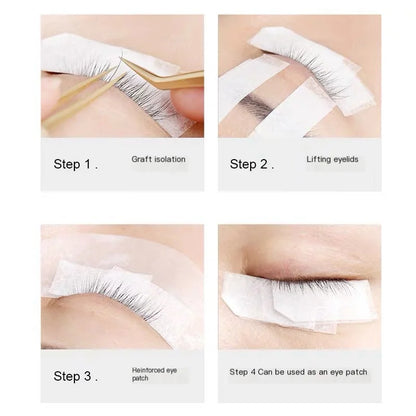 Step 1 . Graft isolation

Step 2 . Lifting eyelids

Step 3 . Reinforced eye patch

Step 4 Can be used as an eye patch