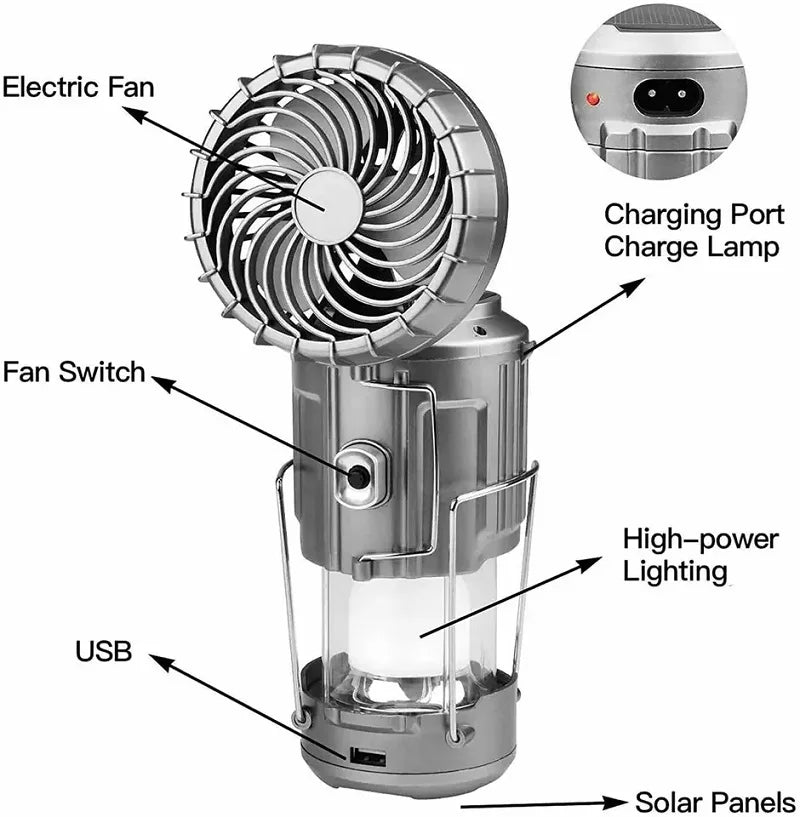 Electric Fan

Charging Port
Charge Lamp

Fan Switch

High-power
Lighting

USB

Solar Panels